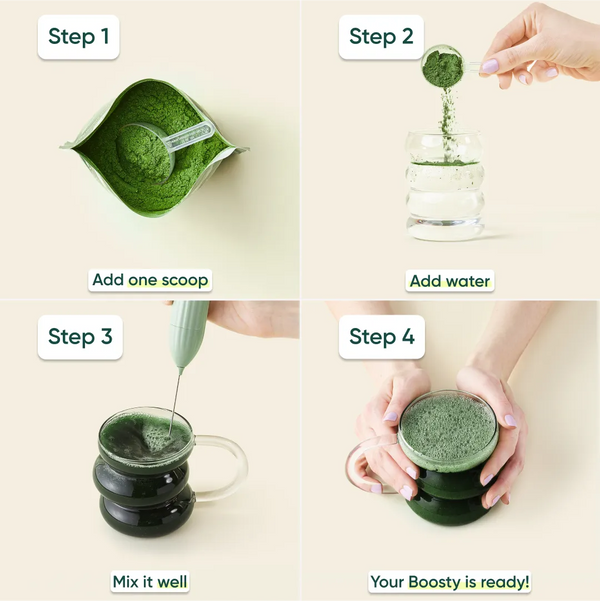 Step 1

Add one scoop

Step 2

Add water

Step 3

Mix it well

Step 4

Your Boosty is ready!